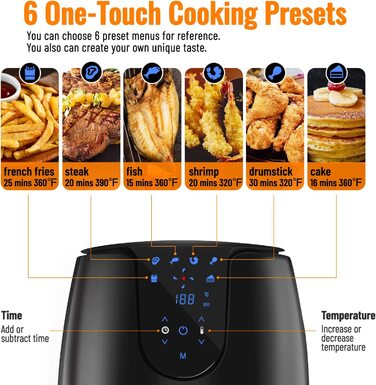 6 One-Touch Cooking Presets

You can choose 6 preset menus for reference.
You also can create your own unique taste.

french fries
25 mins 360°F

steak
20 mins 390°F

fish
15 mins 360°F

shrimp
20 mins 320°F

drumstick
30 mins 320°F

cake
16 mins 360°F

188

M

Time
Add or subtract time

Temperature
Increase or decrease temperature