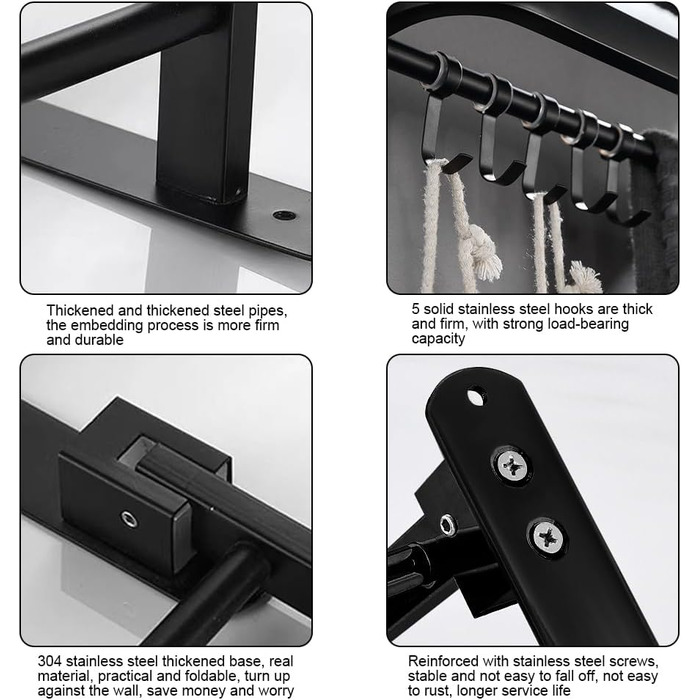 Thickened and thickened steel pipes, the embedding process is more firm and durable

5 solid stainless steel hooks are thick and firm, with strong load-bearing capacity

304 stainless steel thickened base, real material, practical and foldable, turn up against the wall, save money and worry

Reinforced with stainless steel screws, stable and not easy to fall off, not easy to rust, longer service life