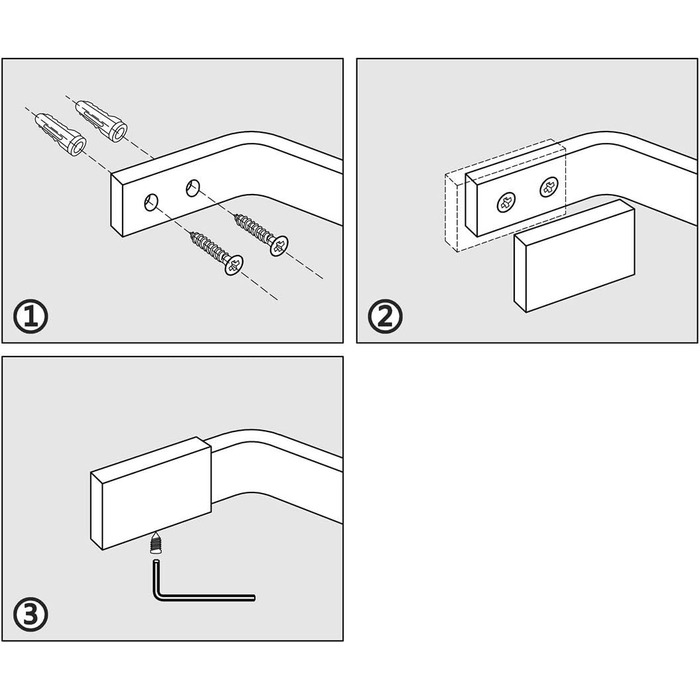 ①

②

③