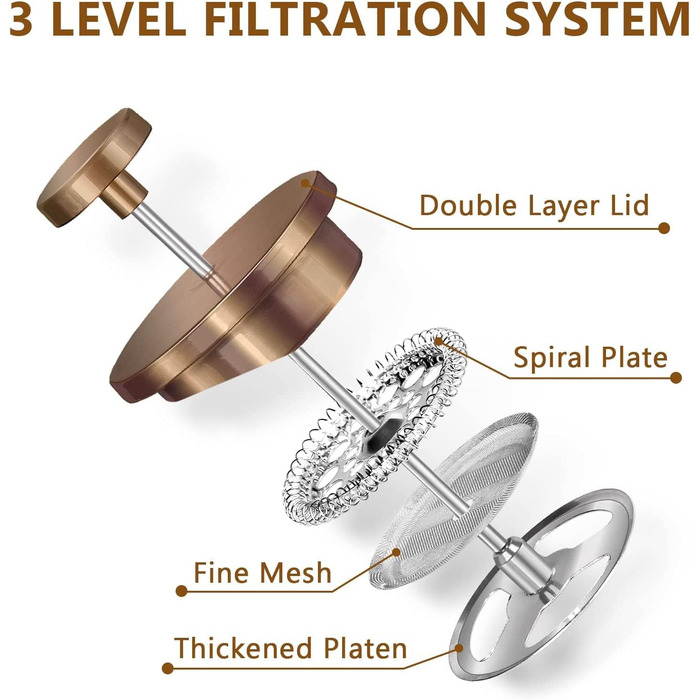 3 LEVEL FILTRATION SYSTEM

Double Layer Lid

Spiral Plate

Fine Mesh

Thickened Platen