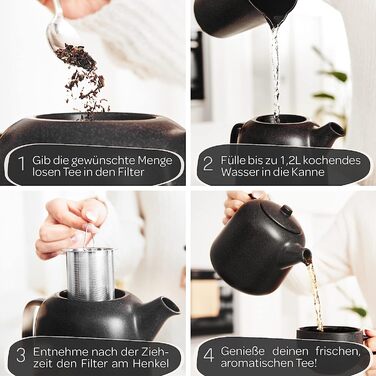 1 Gib die gewünschte Menge losen Tee in den Filter

2 Fülle bis zu 1,2L kochendes Wasser in die Kanne

3 Entnehme nach der Ziehzeit den Filter am Henkel

4 Genieße deinen frischen, aromatischen Tee!