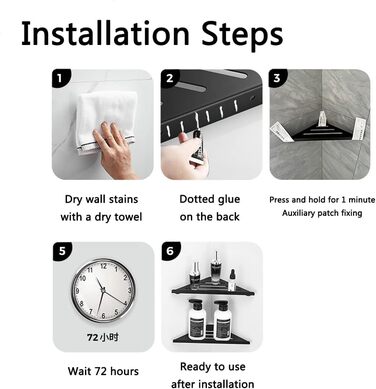 Installation Steps

1

Dry wall stains with a dry towel

2

Dotted glue on the back

3

Press and hold for 1 minute
Auxiliary patch fixing

5

11 12 1 2 3 4 5 6 7 8 9 10

72小时

Wait 72 hours

6

Ready to use after installation