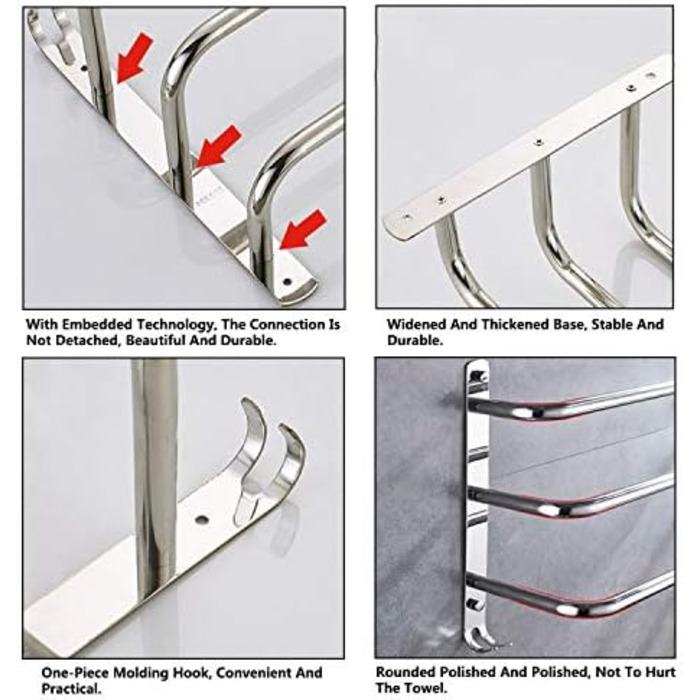 With Embedded Technology, The Connection Is Not Detached, Beautiful And Durable.

Widened And Thickened Base, Stable And Durable.

One-Piece Molding Hook, Convenient And Practical.

Rounded Polished And Polished, Not To Hurt The Towel.