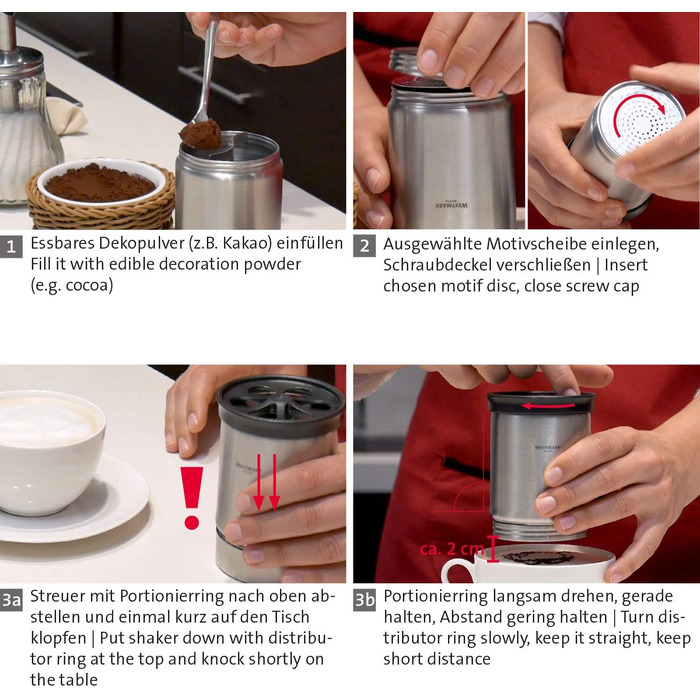 WESTMARK

1 Essbares Dekopulver (z.B. Kakao) einfüllen
Fill it with edible decoration powder (e.g. cocoa)

2 Ausgewählte Motivscheibe einlegen, Schraubdeckel verschließen | Insert chosen motif disc, close screw cap

WESTMARK

!

WESTMARK

ca. 2 cm

3a Streuer mit Portionierring nach oben abstellen und einmal kurz auf den Tisch klopfen | Put shaker down with distributor ring at the top and knock shortly on the table

3b Portionierring langsam drehen, gerade halten, Abstand gering halten | Turn distributor ring slowly, keep it straight, keep short distance