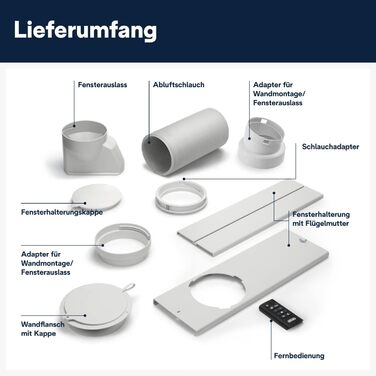 Lieferumfang

Fensterauslass

Abluftschlauch

Adapter für Wandmontage/ Fensterauslass

Schlauchadapter

Fensterhalterungskappe

Fensterhalterung mit Flügelmutter

Adapter für Wandmontage/ Fensterauslass

Wandflansch mit Kappe

Fernbedienung