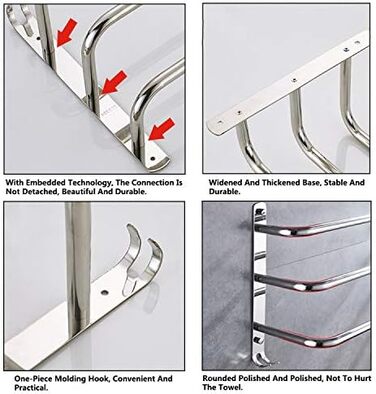 With Embedded Technology, The Connection Is Not Detached, Beautiful And Durable.

Widened And Thickened Base, Stable And Durable.

One-Piece Molding Hook, Convenient And Practical.

Rounded Polished And Polished, Not To Hurt The Towel.