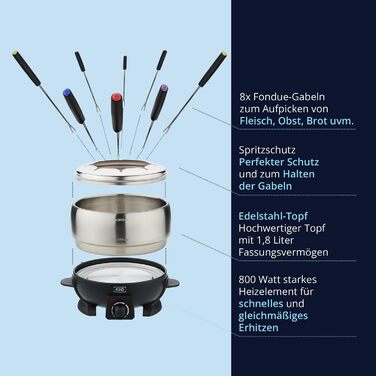 8x Fondue-Gabeln zum Aufpicken von Fleisch, Obst, Brot uvm.

Spritzschutz Perfekter Schutz und zum Halten der Gabeln

Edelstahl-Topf Hochwertiger Topf mit 1,8 Liter Fassungsvermögen

800 Watt starkes Heizelement für schnelles und gleichmäßiges Erhitzen

KHG