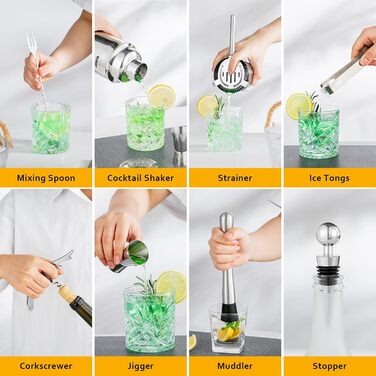 Mixing Spoon

Cocktail Shaker

Strainer

Ice Tongs

Corkscrewer

Jigger

Muddler

Stopper