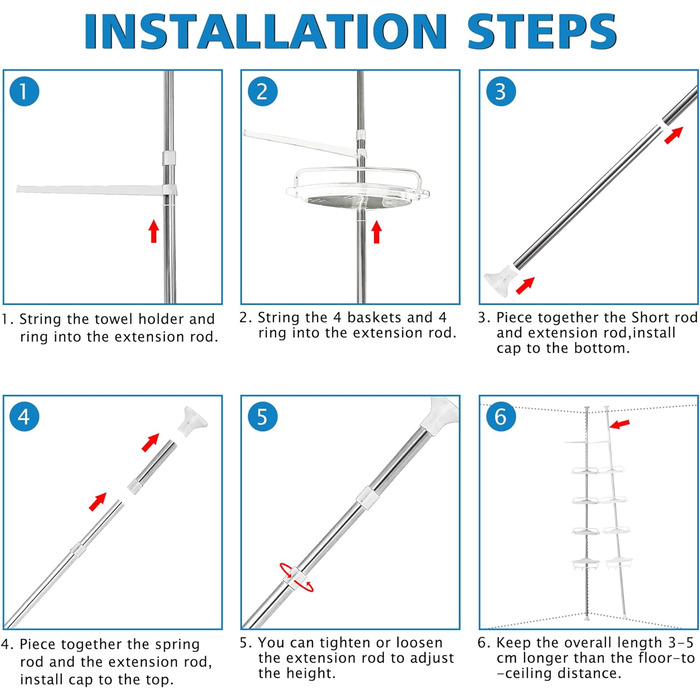 INSTALLATION STEPS

1

1. String the towel holder and ring into the extension rod.

2

2. String the 4 baskets and 4 ring into the extension rod.

3

3. Piece together the Short rod and extension rod,install cap to the bottom.

4

4. Piece together the spring rod and the extension rod, install cap to the top.

5

5. You can tighten or loosen the extension rod to adjust the height.

6

6. Keep the overall length 3-5 cm longer than the floor-to-ceiling distance.