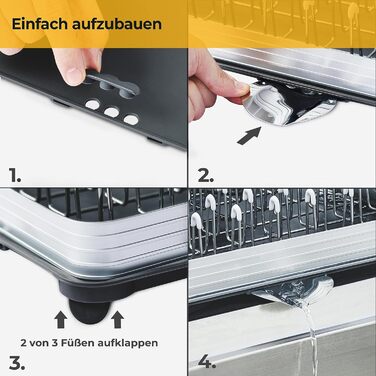 Einfach aufzubauen

1.

2.

2 von 3 Füßen aufklappen

3.

4.