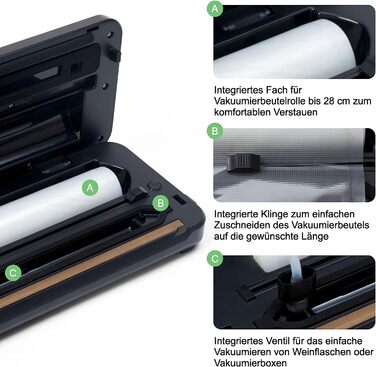 A

B

C

A

Integriertes Fach für Vakuumierbeutelrolle bis 28 cm zum komfortablen Verstauen

B

Integrierte Klinge zum einfachen Zuschneiden des Vakuumierbeutels auf die gewünschte Länge

C

Integriertes Ventil für das einfache Vakuumieren von Weinflaschen oder Vakuumierboxen