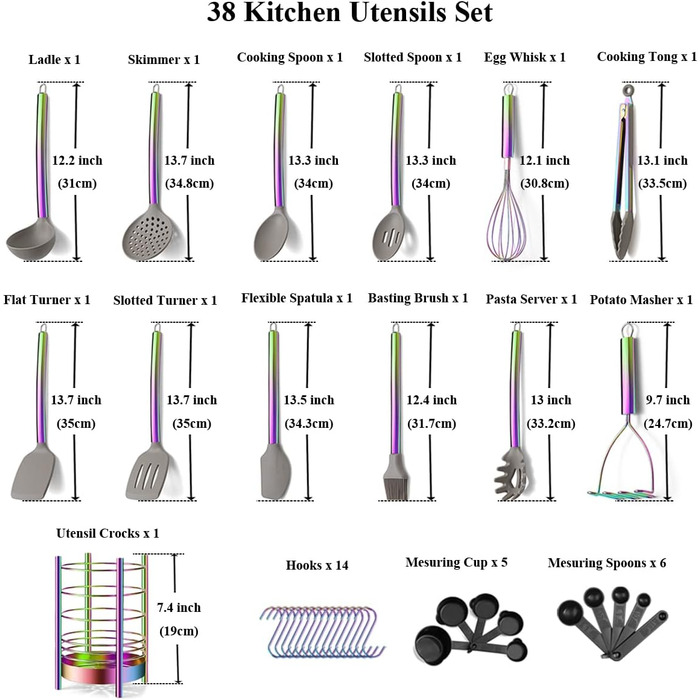 38 Kitchen Utensils Set

Ladle x 1
12.2 inch
(31cm)

Skimmer x 1
13.7 inch
(34.8cm)

Cooking Spoon x 1
13.3 inch
(34cm)

Slotted Spoon x 1
13.3 inch
(34cm)

Egg Whisk x 1
12.1 inch
(30.8cm)

Cooking Tong x 1
13.1 inch
(33.5cm)

Flat Turner x 1
13.7 inch
(35cm)

Slotted Turner x 1
13.7 inch
(35cm)

Flexible Spatula x 1
13.5 inch
(34.3cm)

Basting Brush x 1
12.4 inch
(31.7cm)

Pasta Server x 1
13 inch
(33.2cm)

Potato Masher x 1
9.7 inch
(24.7cm)

Utensil Crocks x 1
7.4 inch
(19cm)

Hooks x 14

Mesuring Cup x 5

Mesuring Spoons x 6