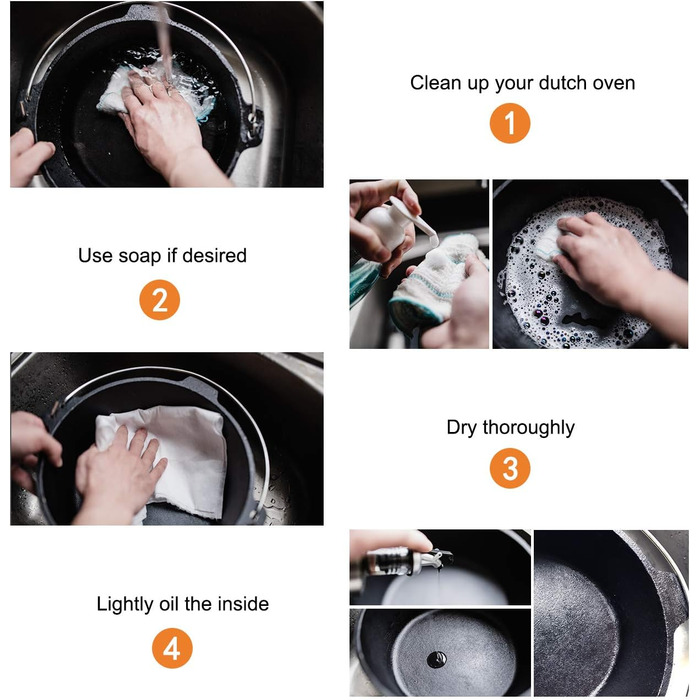 Clean up your dutch oven

1

Use soap if desired

2

Dry thoroughly

3

Lightly oil the inside

4