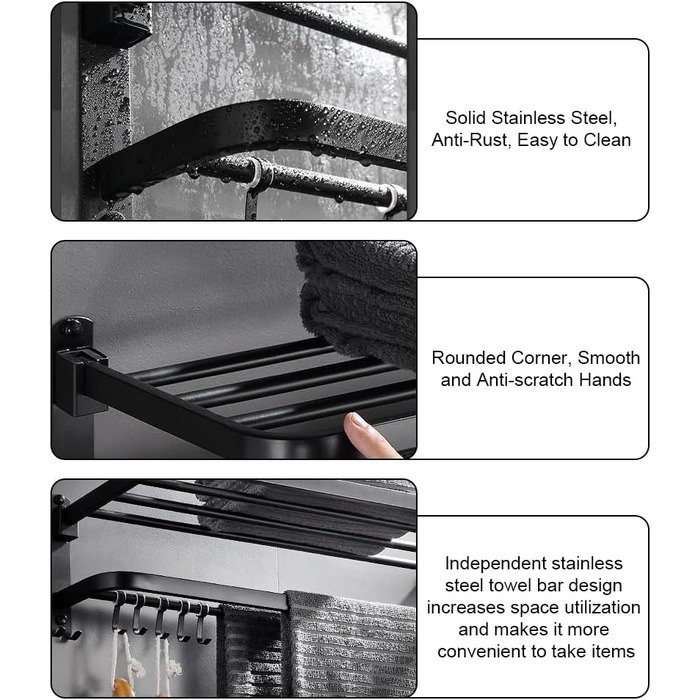 Solid Stainless Steel, Anti-Rust, Easy to Clean

Rounded Corner, Smooth and Anti-scratch Hands

Independent stainless steel towel bar design increases space utilization and makes it more convenient to take items