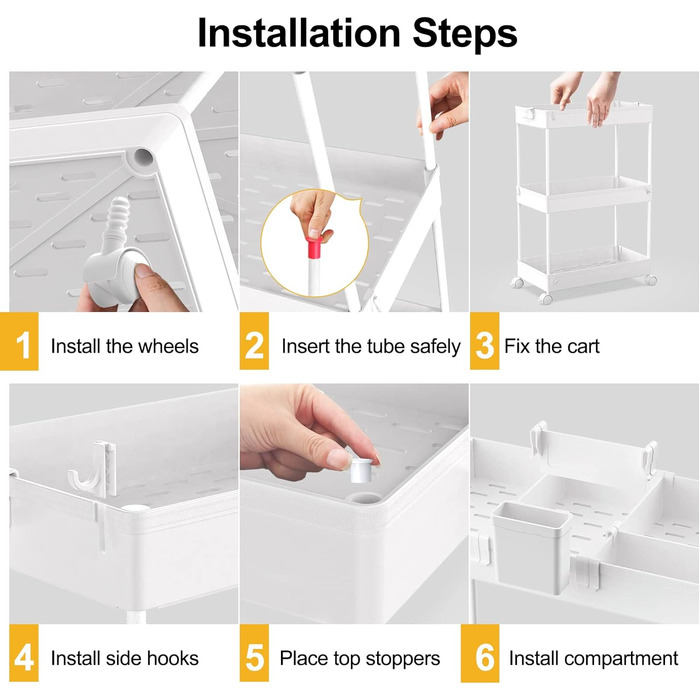 Installation Steps

1 Install the wheels

2 Insert the tube safely

3 Fix the cart

4 Install side hooks

5 Place top stoppers

6 Install compartment