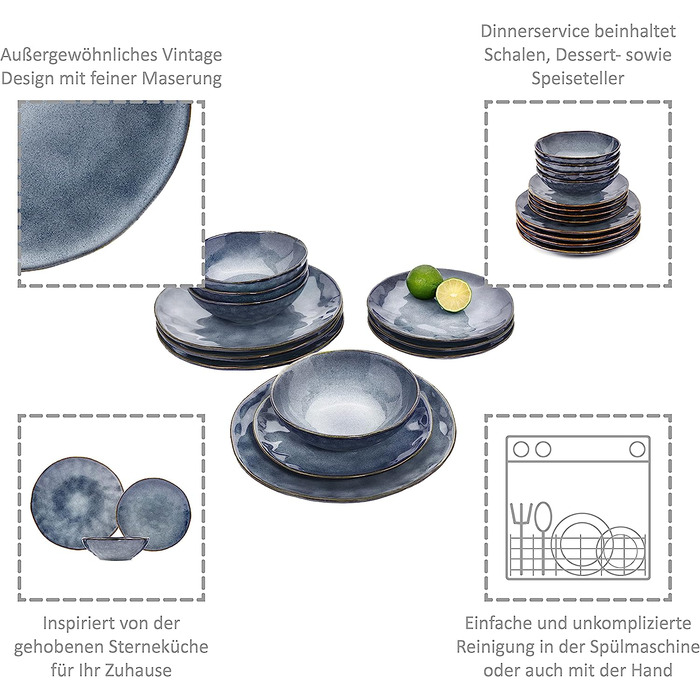 Außergewöhnliches Vintage Design mit feiner Maserung

Dinnerservice beinhaltet Schalen, Dessert- sowie Speiseteller

Inspiriert von der gehobenen Sterneküche für Ihr Zuhause

Einfache und unkomplizierte Reinigung in der Spülmaschine oder auch mit der Hand