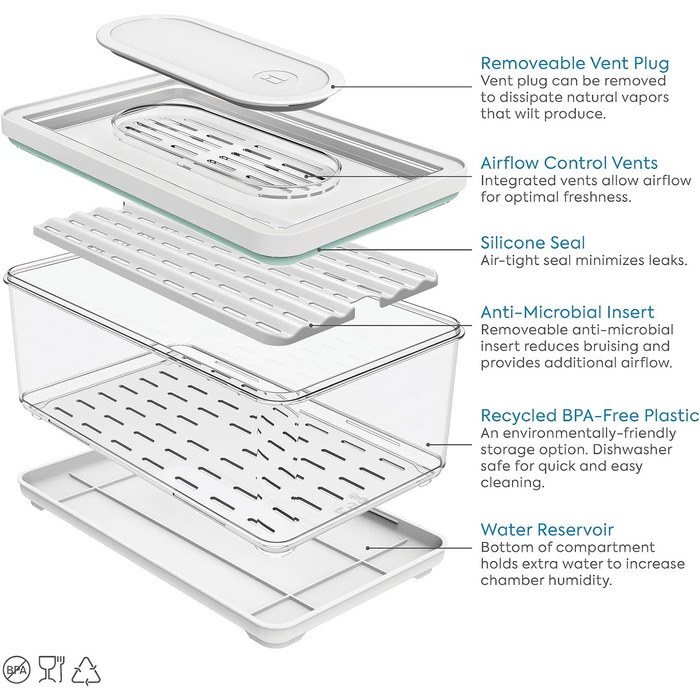 Removeable Vent Plug
Vent plug can be removed to dissipate natural vapors that wilt produce.

Airflow Control Vents
Integrated vents allow airflow for optimal freshness.

Silicone Seal
Air-tight seal minimizes leaks.

Anti-Microbial Insert
Removeable anti-microbial insert reduces bruising and provides additional airflow.

Recycled BPA-Free Plastic
An environmentally-friendly storage option. Dishwasher safe for quick and easy cleaning.

Water Reservoir
Bottom of compartment holds extra water to increase chamber humidity.

BPA