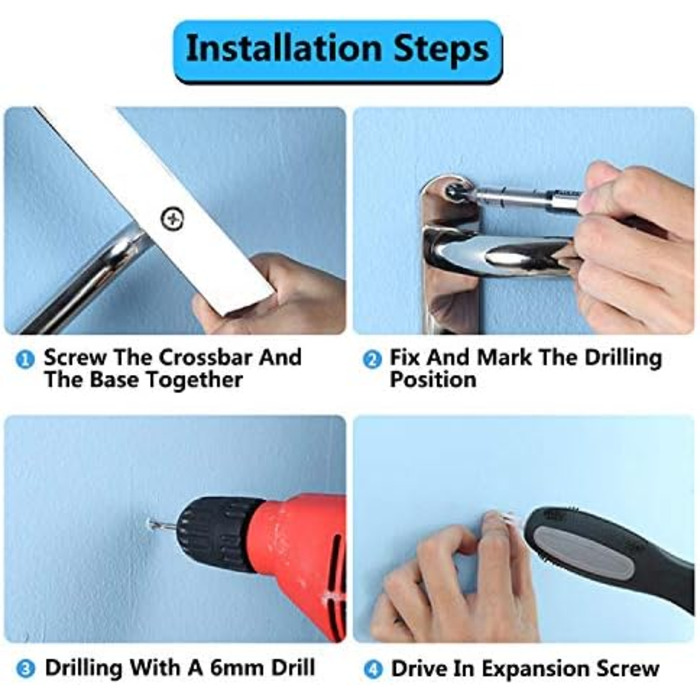 Installation Steps

1 Screw The Crossbar And The Base Together

2 Fix And Mark The Drilling Position

3 Drilling With A 6mm Drill

4 Drive In Expansion Screw