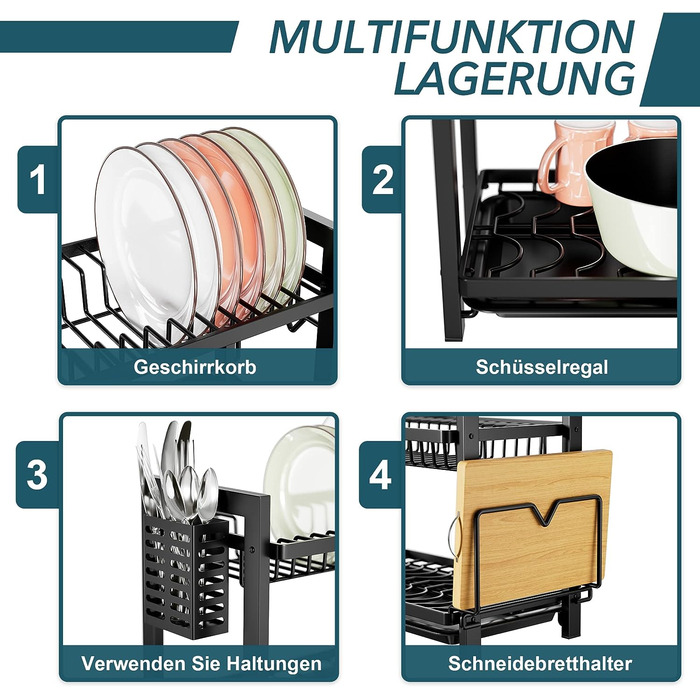 MULTIFUNKTION LAGERUNG

1

Geschirrkorb

2

Schüsselregal

3

Verwenden Sie Haltungen

4

Schneidebretthalter