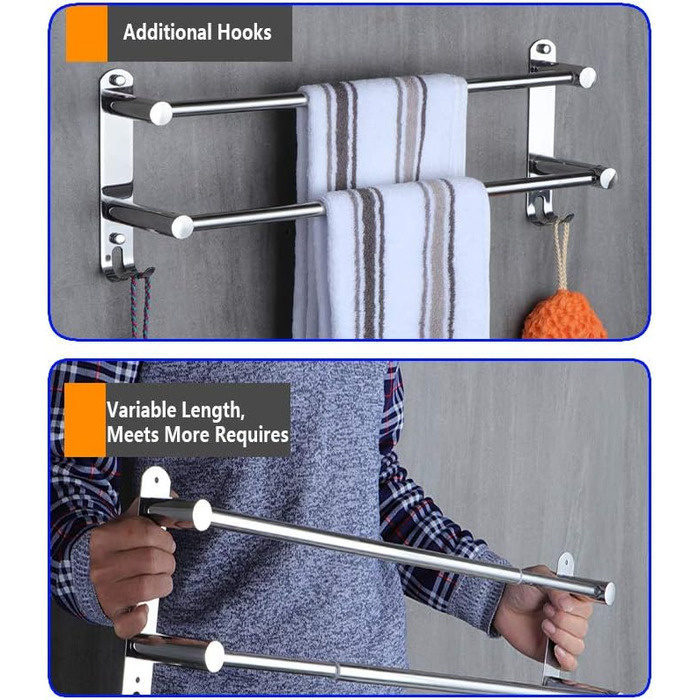 Additional Hooks

Variable Length, Meets More Requires