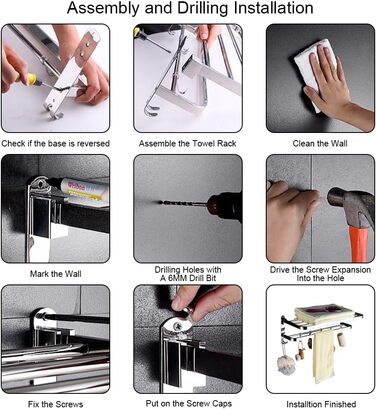 Assembly and Drilling Installation

Check if the base is reversed

Assemble the Towel Rack

Clean the Wall

Mark the Wall

Drilling Holes with A 6MM Drill Bit

Drive the Screw Expansion Into the Hole

Fix the Screws

Put on the Screw Caps

Installtion Finished