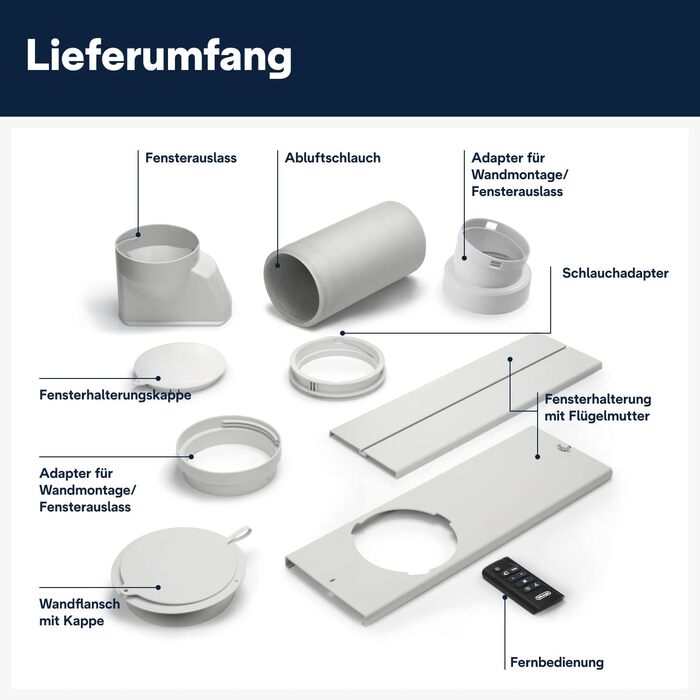 Lieferumfang

Fensterauslass

Abluftschlauch

Adapter für Wandmontage/ Fensterauslass

Schlauchadapter

Fensterhalterungskappe

Fensterhalterung mit Flügelmutter

Adapter für Wandmontage/ Fensterauslass

Wandflansch mit Kappe

Fernbedienung