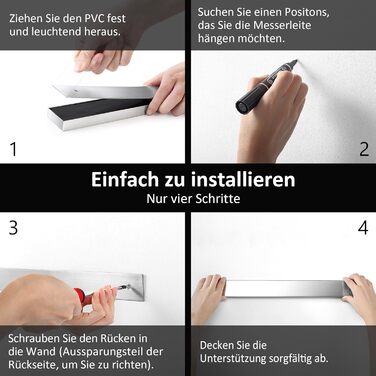 Ziehen Sie den PVC fest und leuchtend heraus.

1

Suchen Sie einen Positons, das Sie die Messerleite hängen möchten.

2

Einfach zu installieren
Nur vier Schritte

3

Schrauben Sie den Rücken in die Wand (Aussparungsteil der Rückseite, um Sie zu richten).

4

Decken Sie die Unterstützung sorgfältig ab.