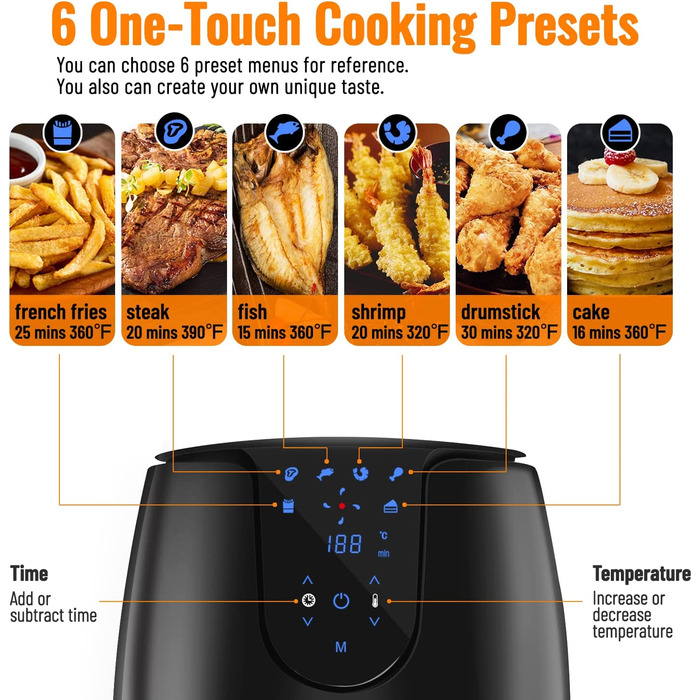 6 One-Touch Cooking Presets

You can choose 6 preset menus for reference.
You also can create your own unique taste.

french fries
25 mins 360°F

steak
20 mins 390°F

fish
15 mins 360°F

shrimp
20 mins 320°F

drumstick
30 mins 320°F

cake
16 mins 360°F

188 °C min

M

Time
Add or subtract time

Temperature
Increase or decrease temperature