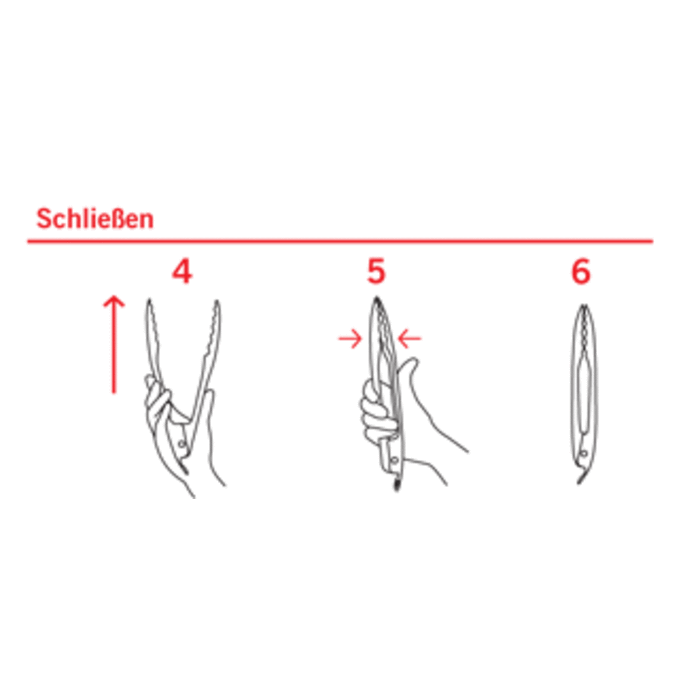 Schließen

4

5

6