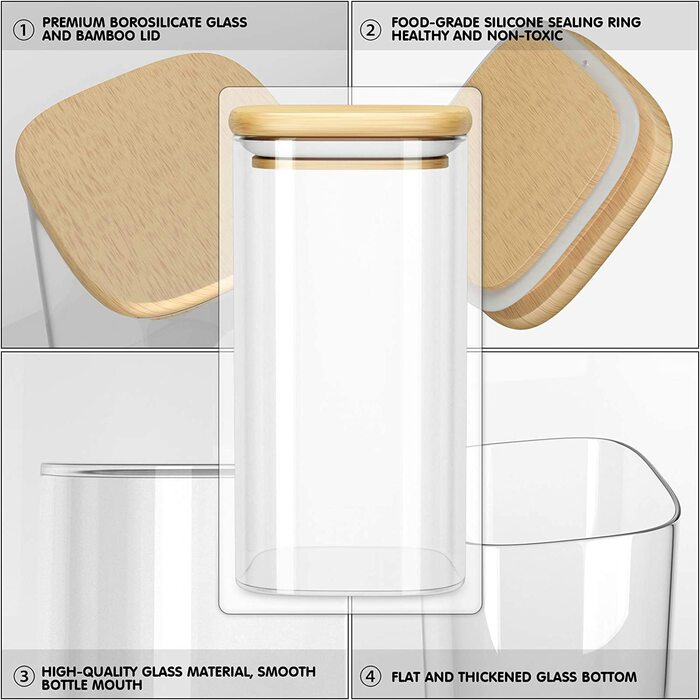 ① PREMIUM BOROSILICATE GLASS AND BAMBOO LID

② FOOD-GRADE SILICONE SEALING RING HEALTHY AND NON-TOXIC

③ HIGH-QUALITY GLASS MATERIAL, SMOOTH BOTTLE MOUTH

④ FLAT AND THICKENED GLASS BOTTOM