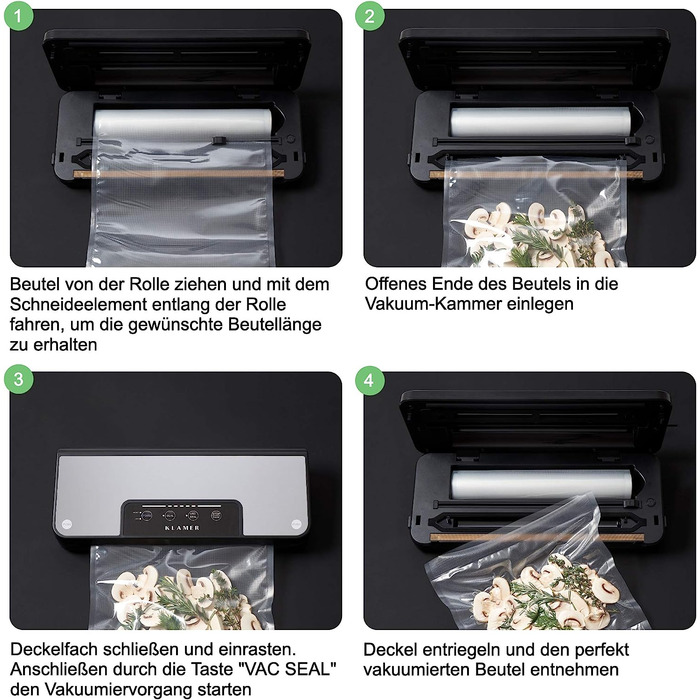 1

Beutel von der Rolle ziehen und mit dem Schneideelement entlang der Rolle fahren, um die gewünschte Beutellänge zu erhalten

2

Offenes Ende des Beutels in die Vakuum-Kammer einlegen

3

KLAMER

Deckelfach schließen und einrasten. Anschließen durch die Taste "VAC SEAL" den Vakuumiervorgang starten

4

Deckel entriegeln und den perfekt vakuumierten Beutel entnehmen