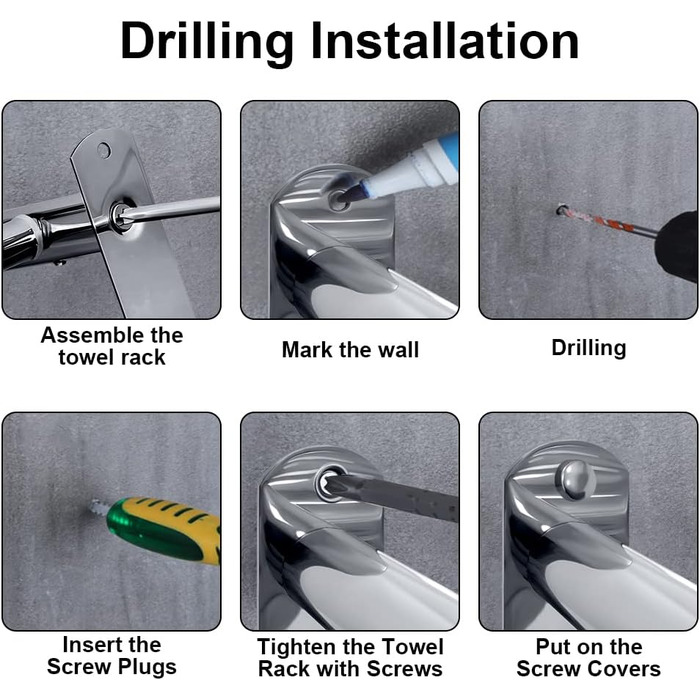 Drilling Installation

Assemble the towel rack

Mark the wall

Drilling

Insert the Screw Plugs

Tighten the Towel Rack with Screws

Put on the Screw Covers