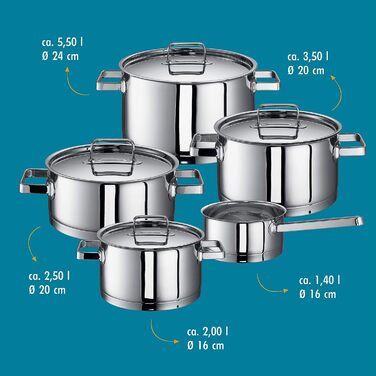 ca. 5,50 l
Ø 24 cm

ca. 3,50 l
Ø 20 cm

ca. 2,50 l
Ø 20 cm

ca. 1,40 l
Ø 16 cm

ca. 2,00 l
Ø 16 cm