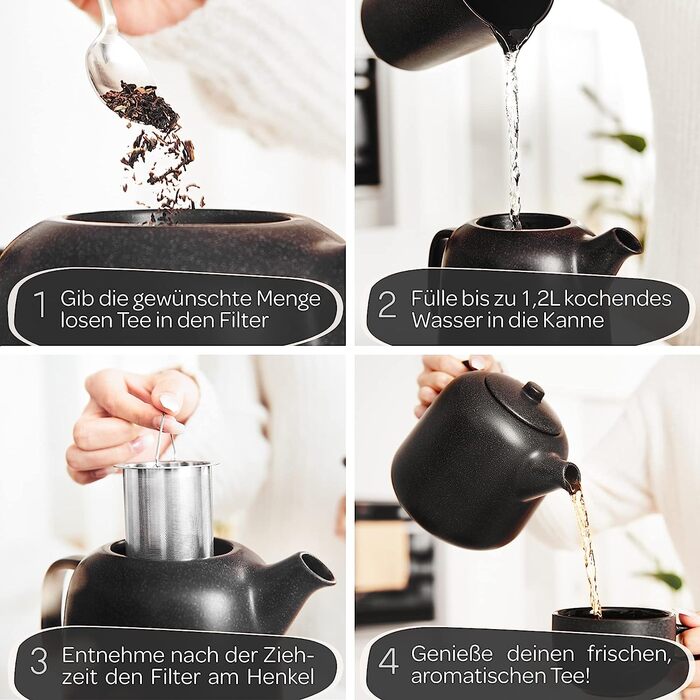 1 Gib die gewünschte Menge losen Tee in den Filter

2 Fülle bis zu 1,2L kochendes Wasser in die Kanne

3 Entnehme nach der Ziehzeit den Filter am Henkel

4 Genieße deinen frischen, aromatischen Tee!