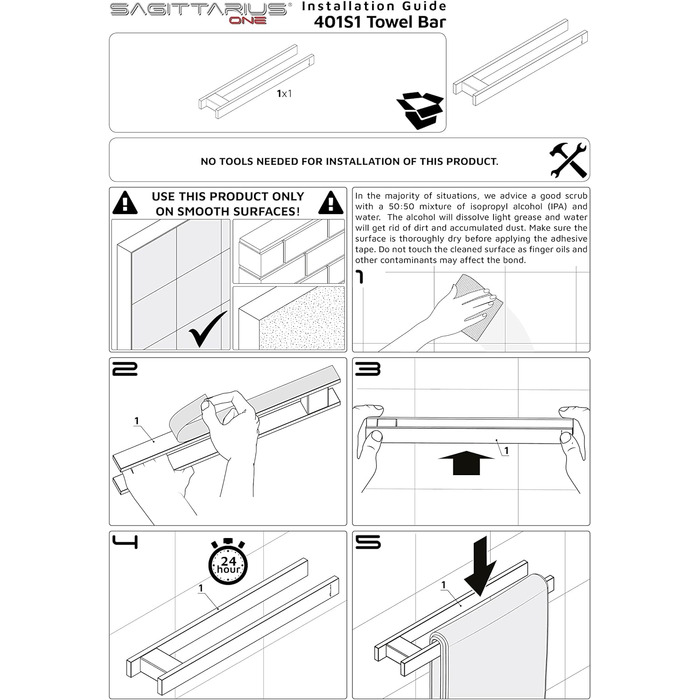 SAGITTARIUS® ONE

Installation Guide
401S1 Towel Bar

1x1

NO TOOLS NEEDED FOR INSTALLATION OF THIS PRODUCT.

USE THIS PRODUCT ONLY ON SMOOTH SURFACES!

In the majority of situations, we advice a good scrub with a 50:50 mixture of isopropyl alcohol (IPA) and water. The alcohol will dissolve light grease and water will get rid of dirt and accumulated dust. Make sure the surface is thoroughly dry before applying the adhesive tape. Do not touch the cleaned surface as finger oils and other contaminants may affect the bond.

1

2

1

3

1

4

24 hour

1

5

1