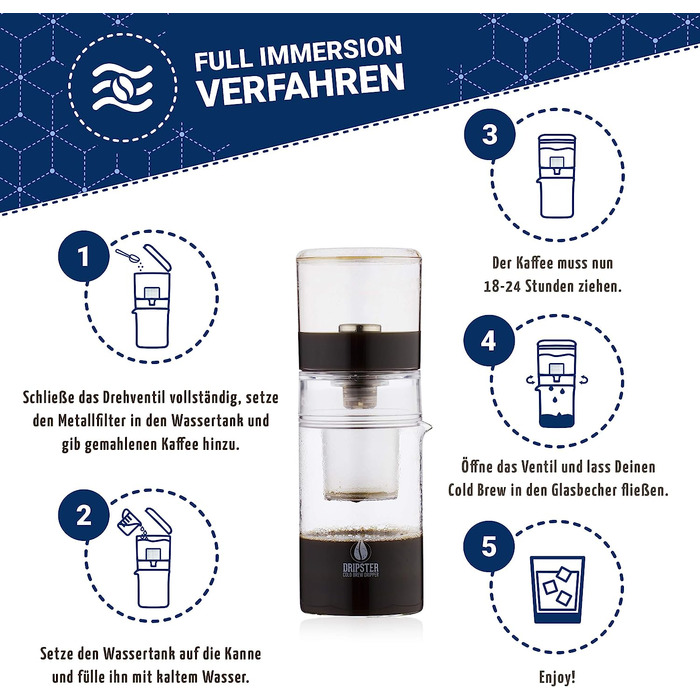 FULL IMMERSION VERFAHREN

1

Schließe das Drehventil vollständig, setze den Metallfilter in den Wassertank und gib gemahlenen Kaffee hinzu.

2

Setze den Wassertank auf die Kanne und fülle ihn mit kaltem Wasser.

DRIPSTER
COLD BREW DRIPPER

3

Der Kaffee muss nun 18-24 Stunden ziehen.

4

Öffne das Ventil und lass Deinen Cold Brew in den Glasbecher fließen.

5

Enjoy!