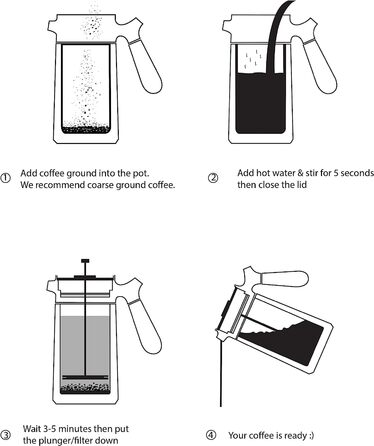 ① Add coffee ground into the pot. We recommend coarse ground coffee.

② Add hot water & stir for 5 seconds then close the lid

③ Wait 3-5 minutes then put the plunger/filter down

④ Your coffee is ready :)