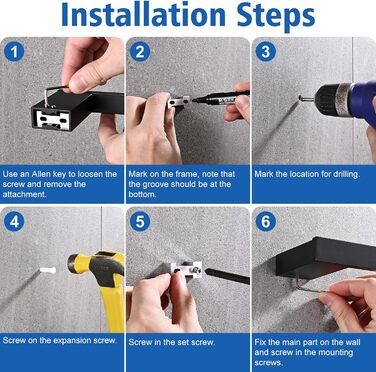 Installation Steps

1
Use an Allen key to loosen the screw and remove the attachment.

2
Mark on the frame, note that the groove should be at the bottom.

3
Mark the location for drilling.

4
Screw on the expansion screw.

5
Screw in the set screw.

6
Fix the main part on the wall and screw in the mounting screws.