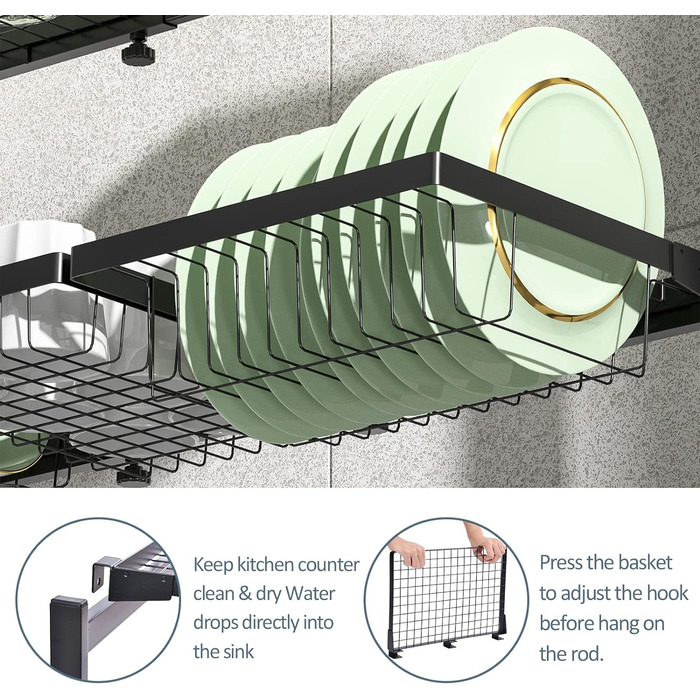 Keep kitchen counter clean & dry Water drops directly into the sink

Press the basket to adjust the hook before hang on the rod.