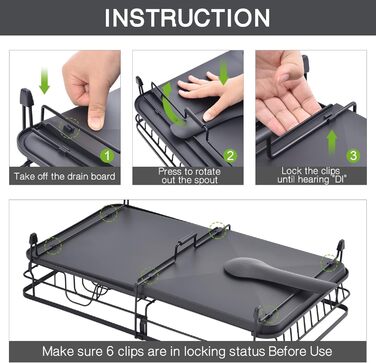 INSTRUCTION

1
Take off the drain board

2
Press to rotate out the spout

3
Lock the clips until hearing "DI"

Make sure 6 clips are in locking status Before Use