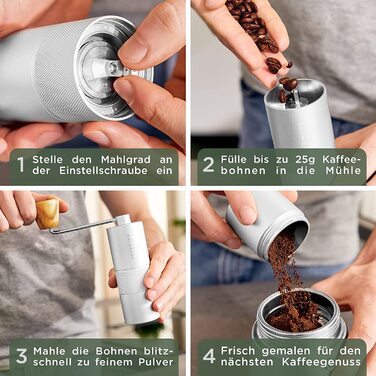 1 Stelle den Mahlgrad an der Einstellschraube ein

2 Fülle bis zu 25g Kaffeebohnen in die Mühle

3 Mahle die Bohnen blitzschnell zu feinem Pulver

4 Frisch gemalen für den nächsten Kaffeegenuss