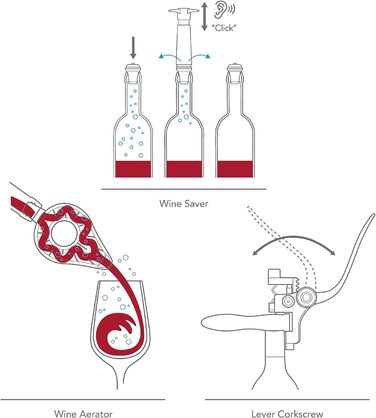 "Click"

Wine Saver

Wine Aerator

Lever Corkscrew