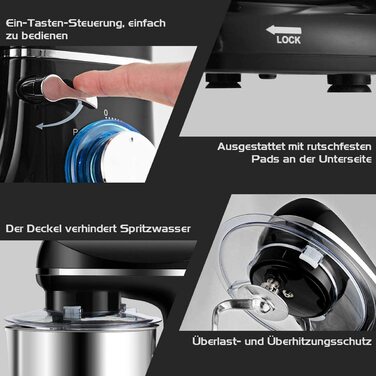 Ein-Tasten-Steuerung, einfach zu bedienen

LOCK

0

P

Ausgestattet mit rutschfesten Pads an der Unterseite

Der Deckel verhindert Spritzwasser

Überlast- und Überhitzungsschutz