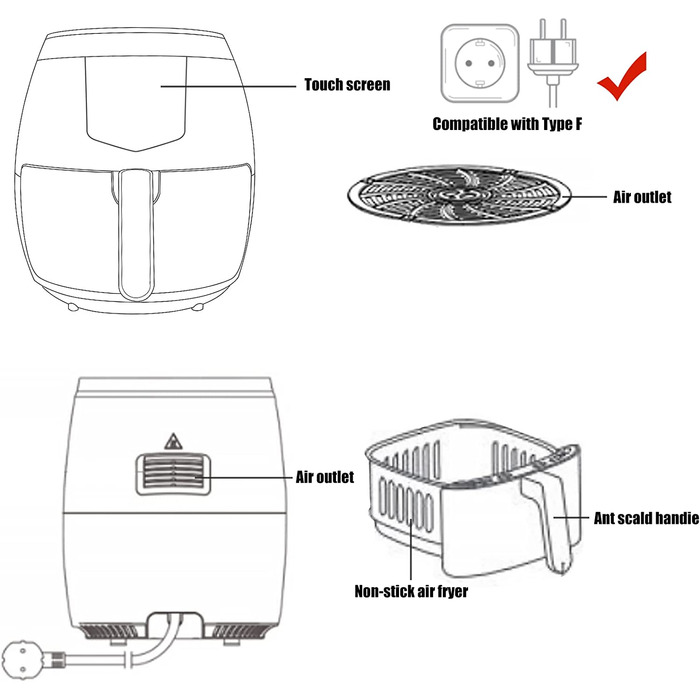 Touch screen

Compatible with Type F

Air outlet

Air outlet

Ant scald handie

Non-stick air fryer