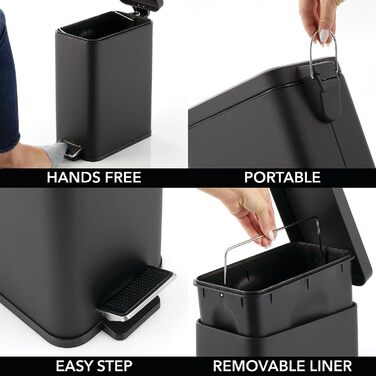 HANDS FREE

PORTABLE

EASY STEP

REMOVABLE LINER