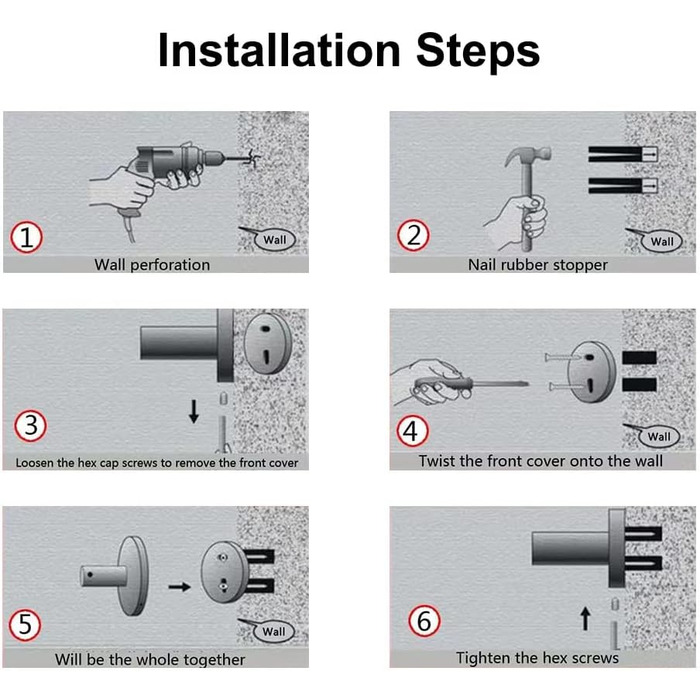 Installation Steps

1
Wall
Wall perforation

2
Wall
Nail rubber stopper

3
Loosen the hex cap screws to remove the front cover

4
Wall
Twist the front cover onto the wall

5
Wall
Will be the whole together

6
Tighten the hex screws