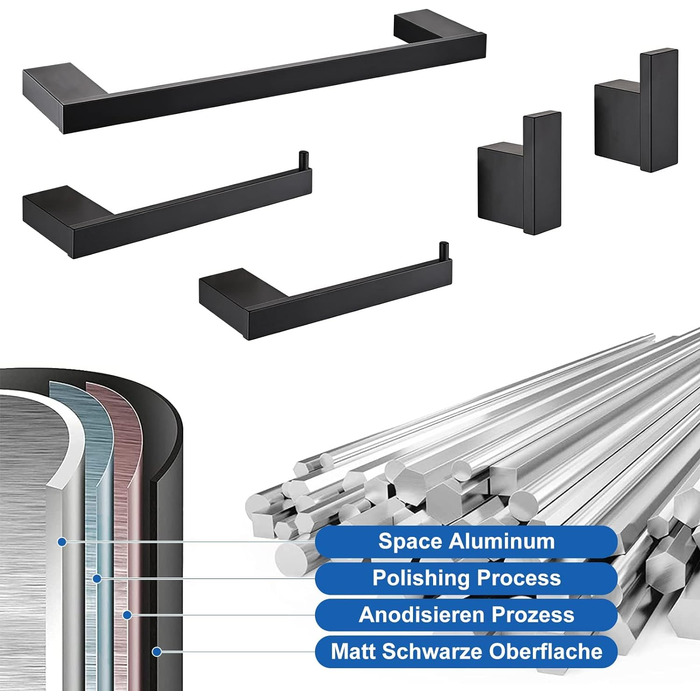 Space Aluminum
Polishing Process
Anodisieren Prozess
Matt Schwarze Oberflache