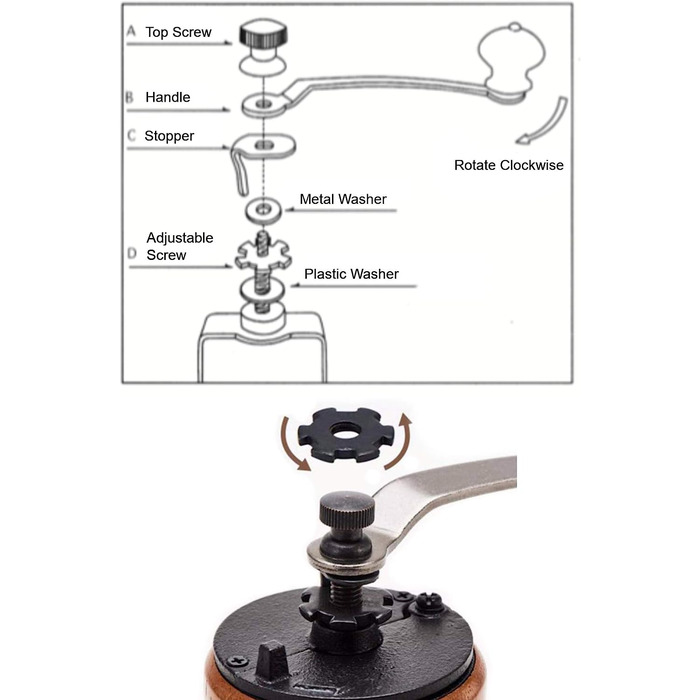 A Top Screw

B Handle

C Stopper

Rotate Clockwise

Metal Washer

D Adjustable Screw

Plastic Washer