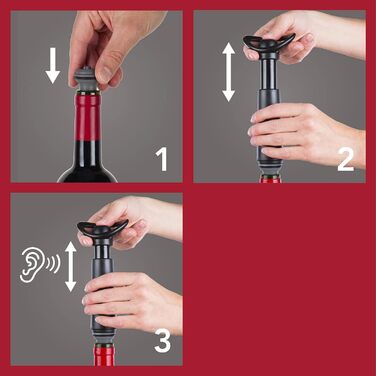 1

2

3