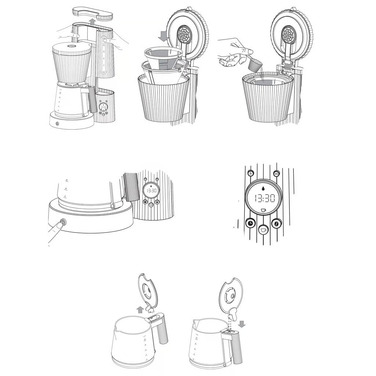 13:30

13:30